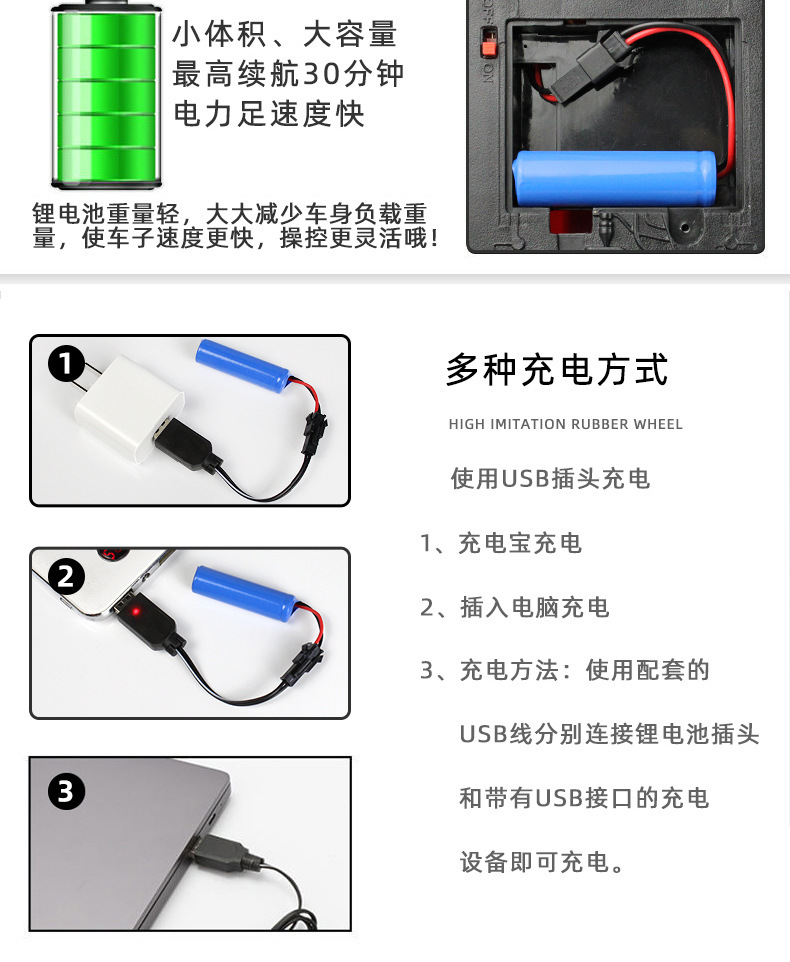 小体积、大容量
最高续航30分钟
电力足速度快

锂电池重量轻，大大减少车身负载重量，使车子速度更快，操控更灵活哦！

ON

1

2

3

多种充电方式

HIGH IMITATION RUBBER WHEEL

使用USB插头充电

1、充电宝充电

2、插入电脑充电

3、充电方法：使用配套的USB线分别连接锂电池插头和带有USB接口的充电设备即可充电。