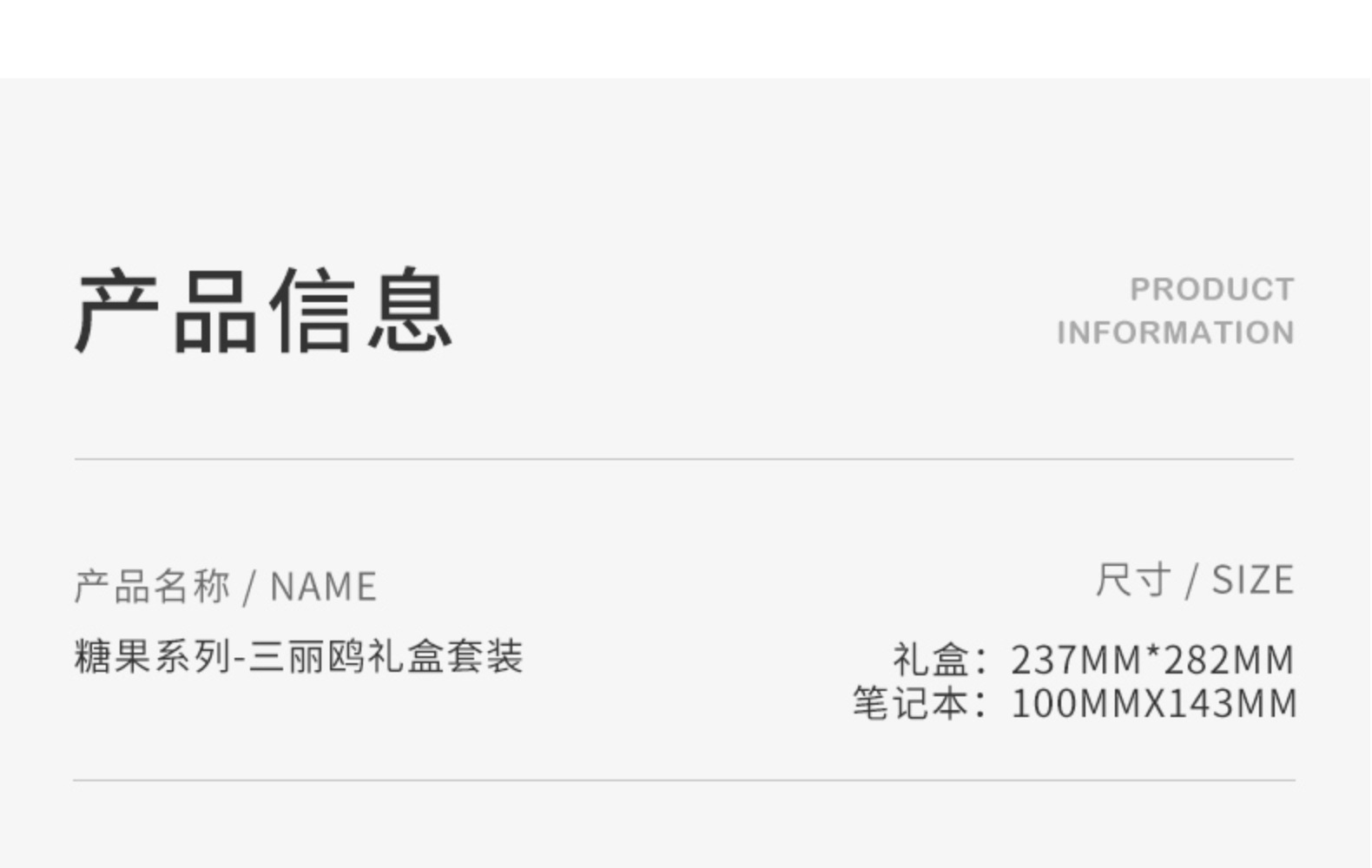 产品信息

PRODUCT INFORMATION

产品名称 / NAME

糖果系列-三丽鸥礼盒套装

尺寸 / SIZE

礼盒：237MM*282MM
笔记本：100MMX143MM