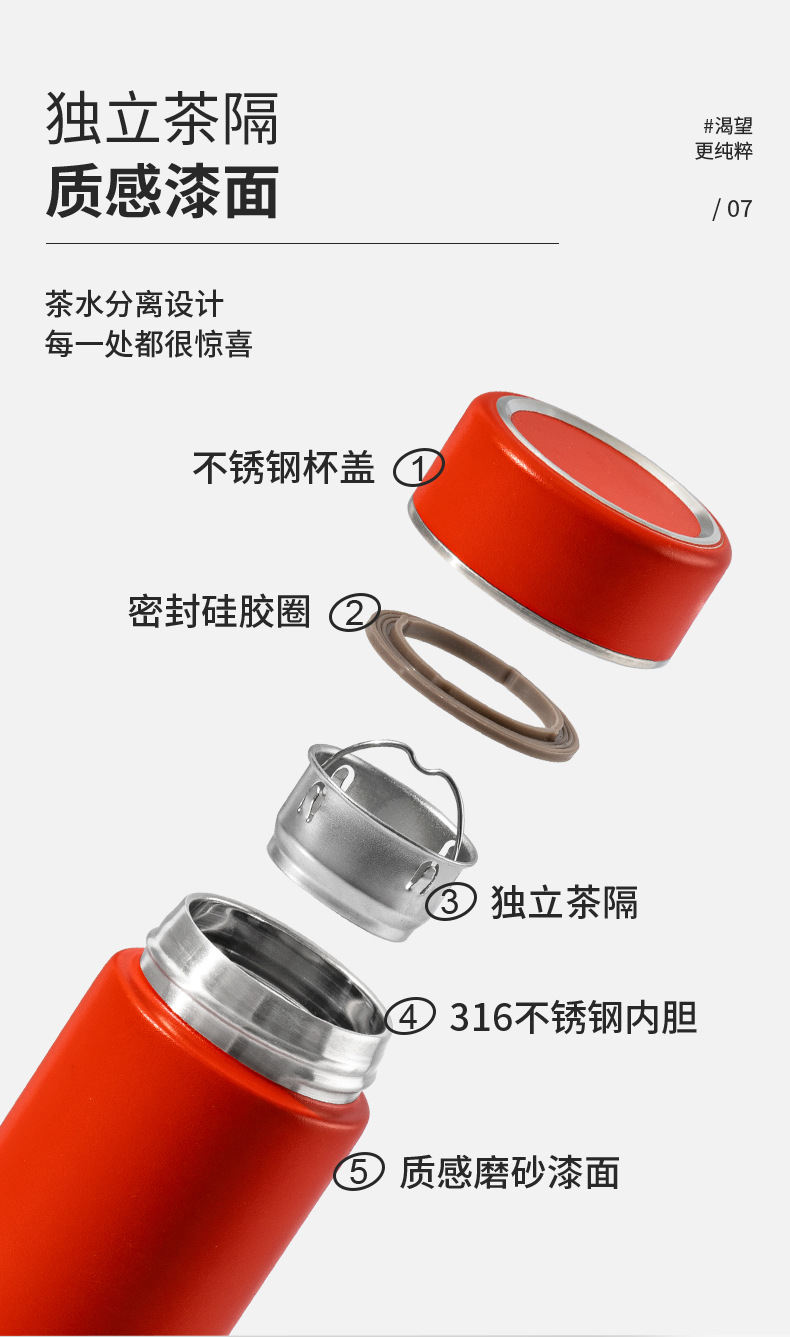 独立茶隔
质感漆面

#渴望
更纯粹

/ 07

茶水分离设计
每一处都很惊喜

不锈钢杯盖 ①

密封硅胶圈 ②

③ 独立茶隔

④ 316不锈钢内胆

⑤ 质感磨砂漆面