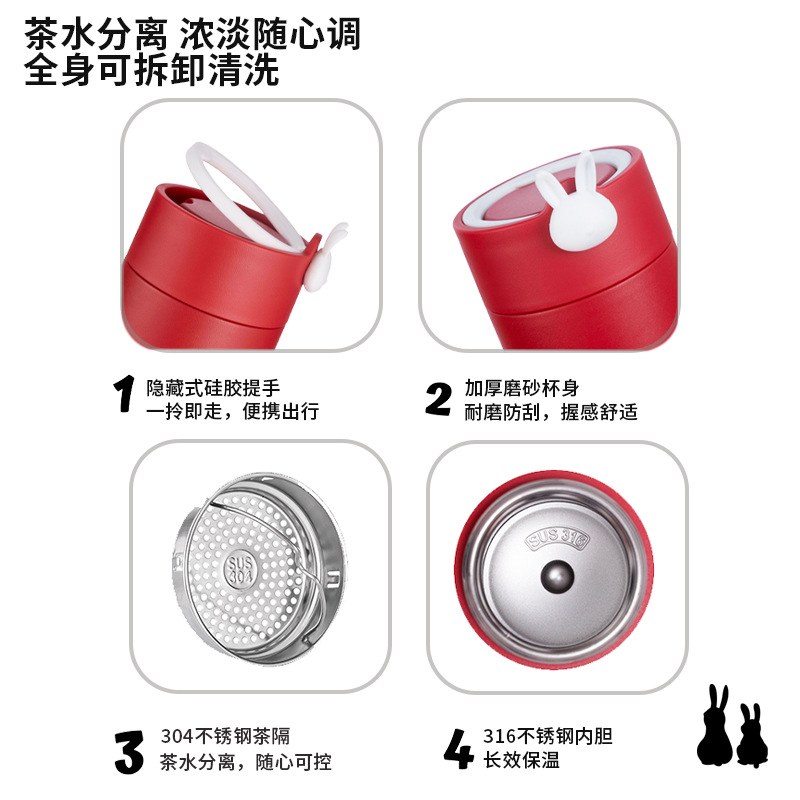 茶水分离 浓淡随心调
全身可拆卸清洗

1 隐藏式硅胶提手
一拎即走，便携出行

2 加厚磨砂杯身
耐磨防刮，握感舒适

SUS 304

SUS 316

3 304不锈钢茶隔
茶水分离，随心可控

4 316不锈钢内胆
长效保温