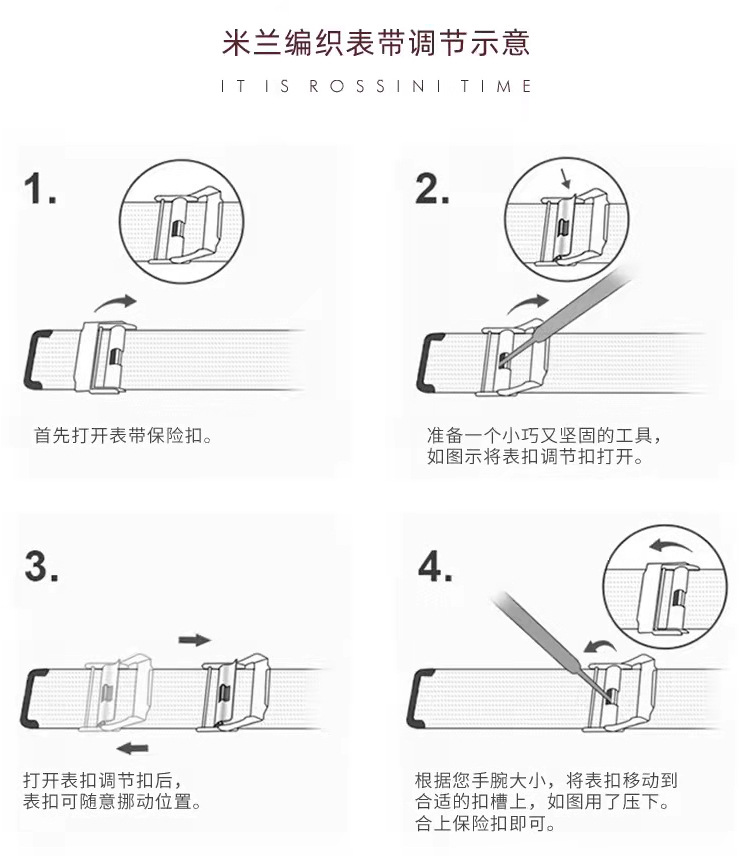 米兰编织表带调节示意

IT IS ROSSINI TIME

1.

首先打开表带保险扣。

2.

准备一个小巧又坚固的工具，如图示将表扣调节扣打开。

3.

打开表扣调节扣后，表扣可随意挪动位置。

4.

根据您手腕大小，将表扣移动到合适的扣槽上，如图用了压下。合上保险扣即可。