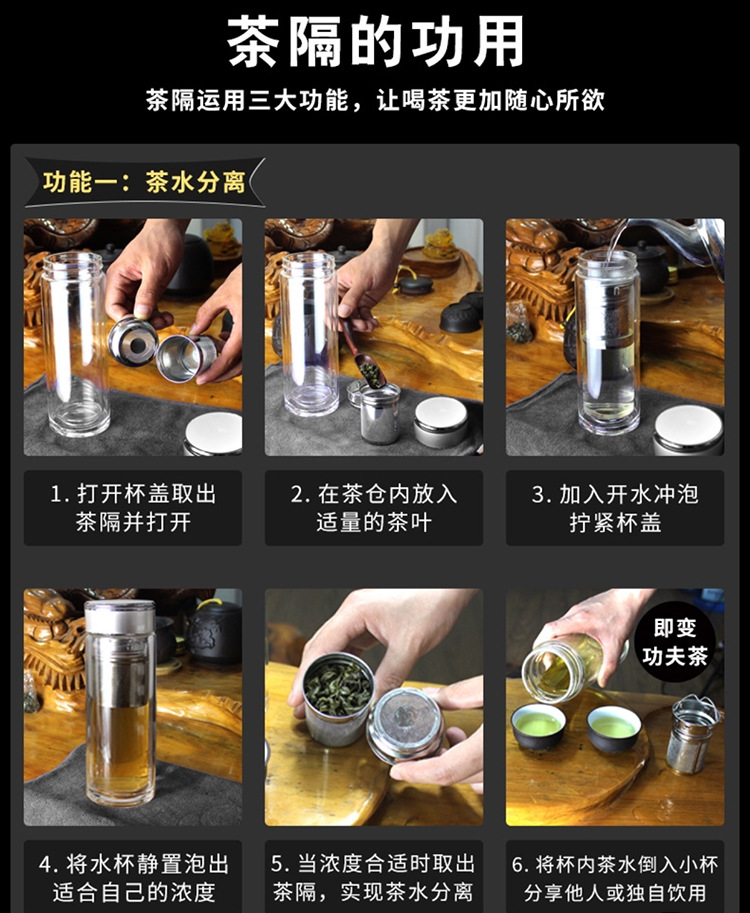 茶隔的功用

茶隔运用三大功能，让喝茶更加随心所欲

功能一：茶水分离

1. 打开杯盖取出茶隔并打开

2. 在茶仓内放入适量的茶叶

3. 加入开水冲泡拧紧杯盖

即变功夫茶

4. 将水杯静置泡出适合自己的浓度

5. 当浓度合适时取出茶隔，实现茶水分离

6. 将杯内茶水倒入小杯分享他人或独自饮用