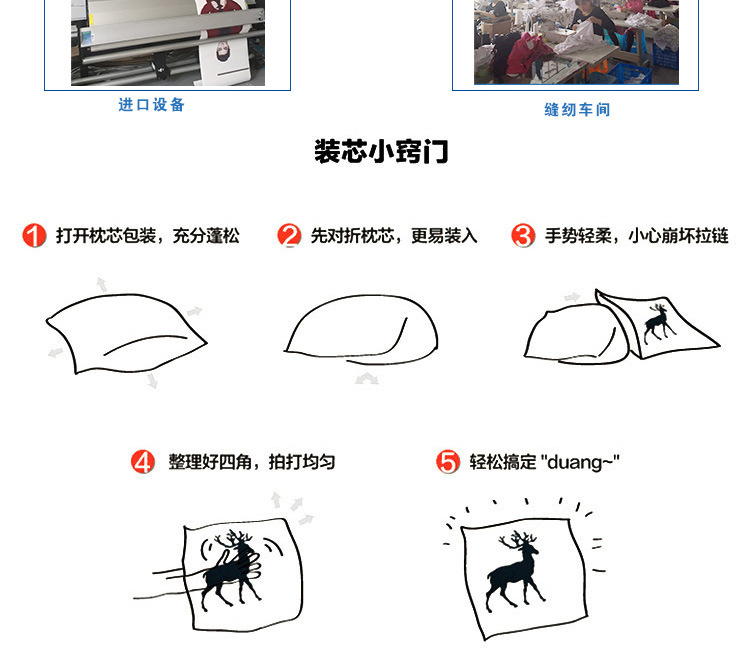 进口设备

缝纫车间

装芯小窍门

1 打开枕芯包装，充分蓬松

2 先对折枕芯，更易装入

3 手势轻柔，小心崩坏拉链

4 整理好四角，拍打均匀

5 轻松搞定 "duang~"